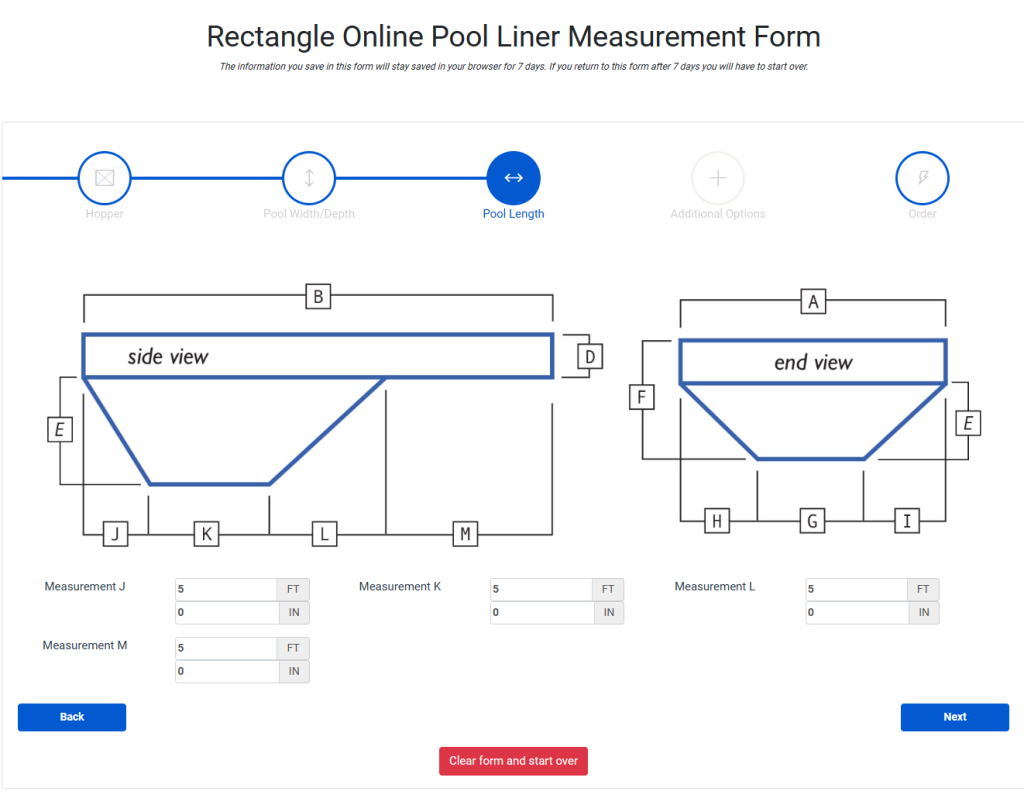 Rectangle Online Pool Liner Measurement Form

The information you save in this form will stay saved in your browser for 7 days. If you return to this form after 7 days you will have to start over.

Hopper
Pool Width/Depth
Pool Length
Additional Options
Order

B
side view
D
E
J K L M

A
end view
F
E
H G I

Measurement J
5 FT
0 IN

Measurement K
5 FT
0 IN

Measurement L
5 FT
0 IN

Measurement M
5 FT
0 IN

Back

Next

Clear form and start over