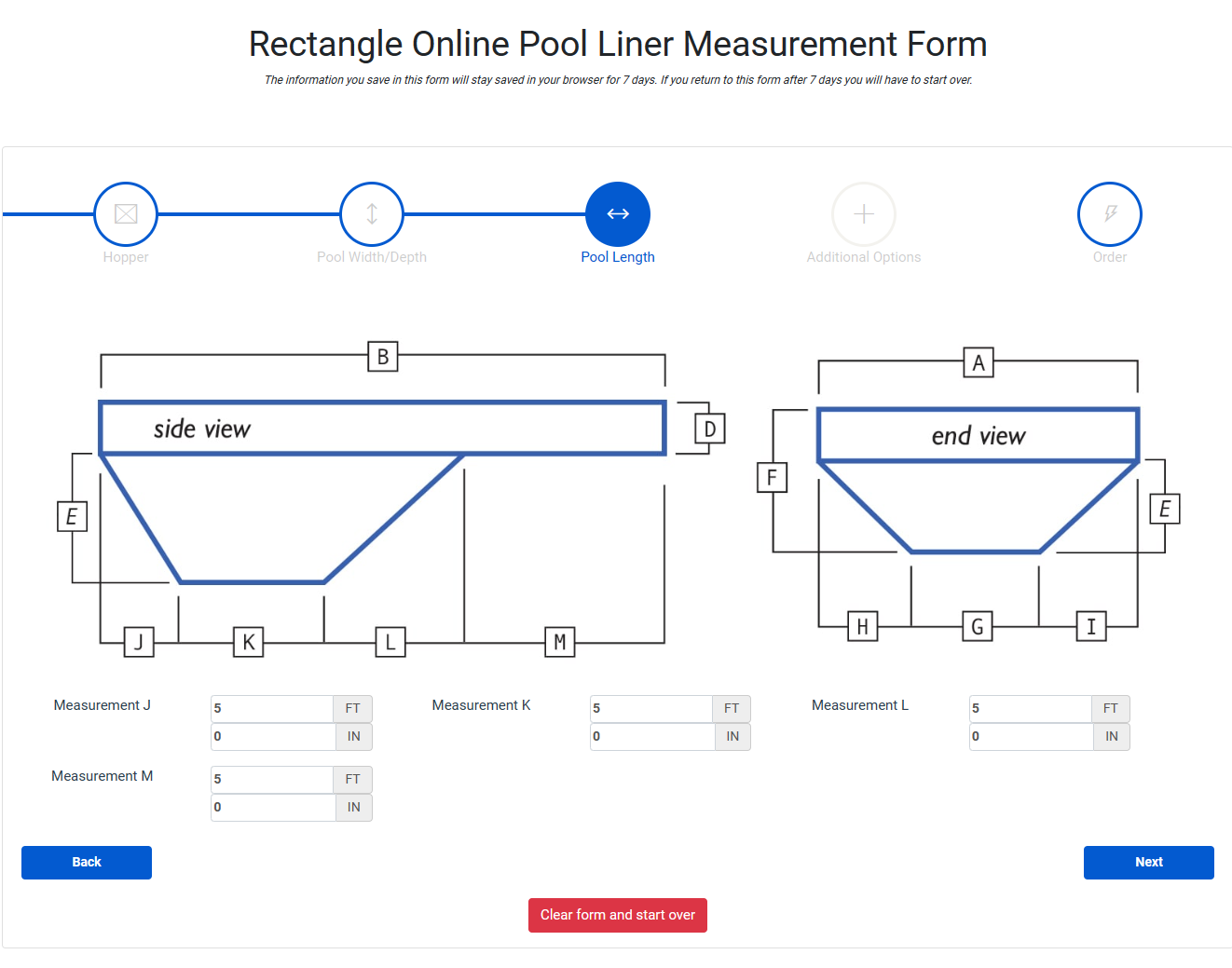 Rectangle Online Pool Liner Measurement Form

The information you save in this form will stay saved in your browser for 7 days. If you return to this form after 7 days you will have to start over.

Hopper

Pool Width/Depth

Pool Length

Additional Options

Order

B

side view

D

E

J

K

L

M

A

end view

F

E

H

G

I

Measurement J
5 FT
0 IN

Measurement K
5 FT
0 IN

Measurement L
5 FT
0 IN

Measurement M
5 FT
0 IN

Back

Next

Clear form and start over